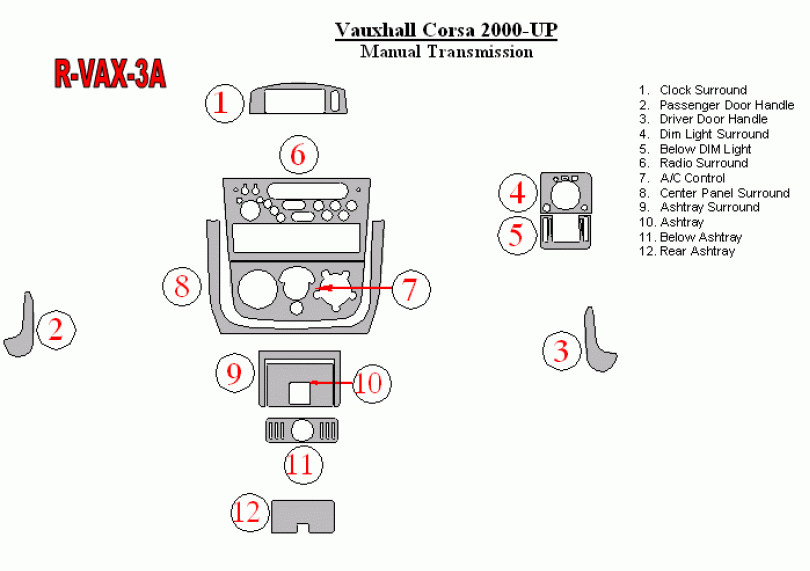 Vauxhall Corsa 2000-UP
Manual Transmission

R-VAX-3A

1. Clock Surround
2. Passenger Door Handle
3. Driver Door Handle
4. Dim Light Surround
5. Below DIM Light
6. Radio Surround
7. A/C Control
8. Center Panel Surround
9. Ashtray Surround
10. Ashtray
11. Below Ashtray
12. Rear Ashtray

1
6
4
5
8
7
2
3
9
10
11
12