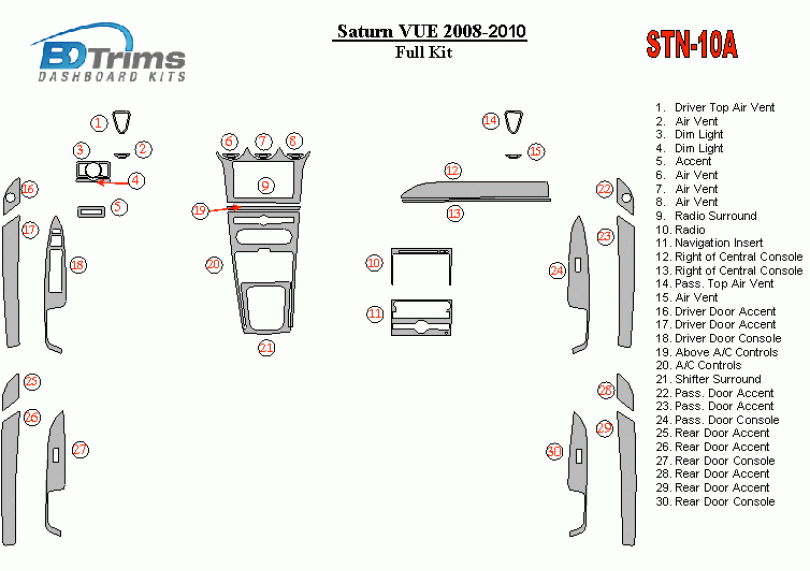 BD Trims
DASHBOARD KITS

Saturn VUE 2008-2010
Full Kit

STN-10A

1 2 3 4 5 6 7 8 9 10 11 12 13 14 15 16 17 18 19 20 21 22 23 24 25 26 27 28 29 30

1. Driver Top Air Vent
2. Air Vent
3. Dim Light
4. Dim Light
5. Accent
6. Air Vent
7. Air Vent
8. Air Vent
9. Radio Surround
10. Radio
11. Navigation Insert
12. Right of Central Console
13. Right of Central Console
14. Pass. Top Air Vent
15. Air Vent
16. Driver Door Accent
17. Driver Door Accent
18. Driver Door Console
19. Above A/C Controls
20. A/C Controls
21. Shifter Surround
22. Pass. Door Accent
23. Pass. Door Accent
24. Pass. Door Console
25. Rear Door Accent
26. Rear Door Accent
27. Rear Door Console
28. Rear Door Accent
29. Rear Door Accent
30. Rear Door Console