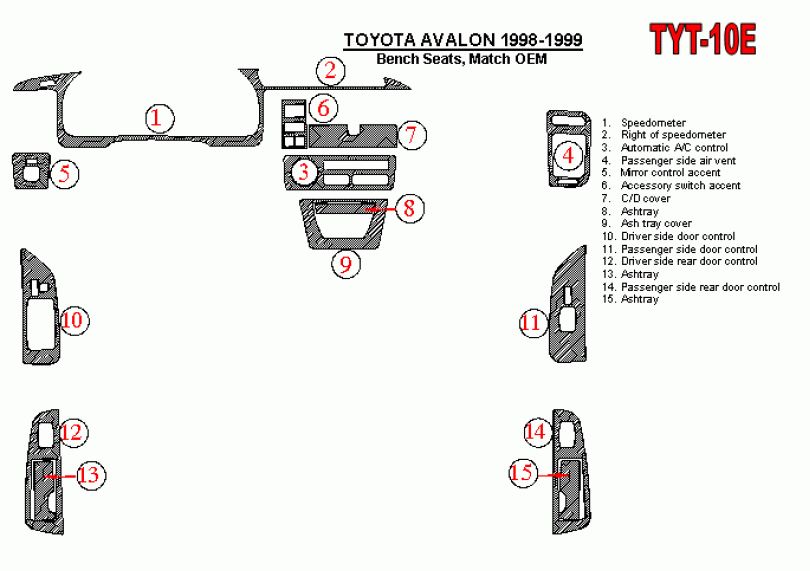 TOYOTA AVALON 1998-1999
Bench Seats, Match OEM

TYT-10E

2
1
6
7
5
3
8
9
4
10
11
12
13
14
15

1. Speedometer
2. Right of speedometer
3. Automatic A/C control
4. Passenger side air vent
5. Mirror control accent
6. Accessory switch accent
7. C/D cover
8. Ashtray
9. Ash tray cover
10. Driver side door control
11. Passenger side door control
12. Driver side rear door control
13. Ashtray
14. Passenger side rear door control
15. Ashtray