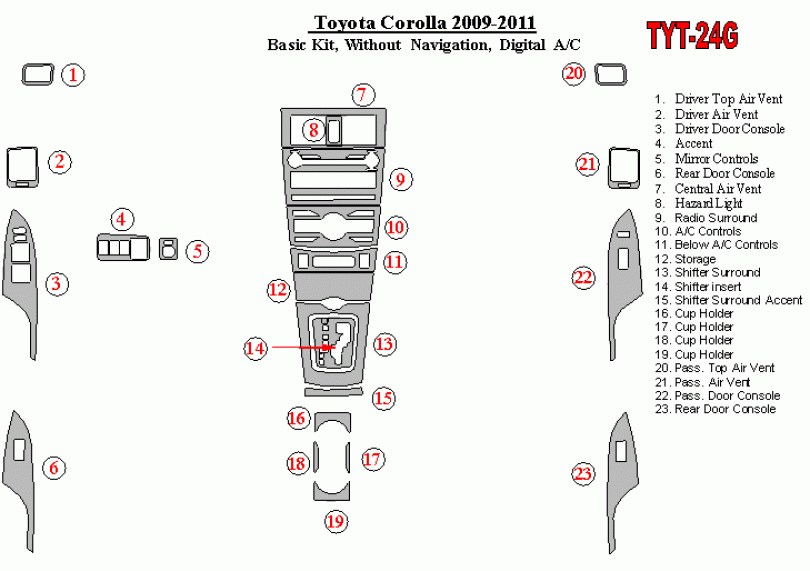 Toyota Corolla 2009-2011
Basic Kit, Without Navigation, Digital A/C

TYT-24G

1
2
3
4
5
6
7
8
9
10
11
12
13
14
15
16
17
18
19
20
21
22
23

1. Driver Top Air Vent
2. Driver Air Vent
3. Driver Door Console
4. Accent
5. Mirror Controls
6. Rear Door Console
7. Central Air Vent
8. Hazard Light
9. Radio Surround
10. A/C Controls
11. Below A/C Controls
12. Storage
13. Shifter Surround
14. Shifter insert
15. Shifter Surround Accent
16. Cup Holder
17. Cup Holder
18. Cup Holder
19. Cup Holder
20. Pass. Top Air Vent
21. Pass. Air Vent
22. Pass. Door Console
23. Rear Door Console