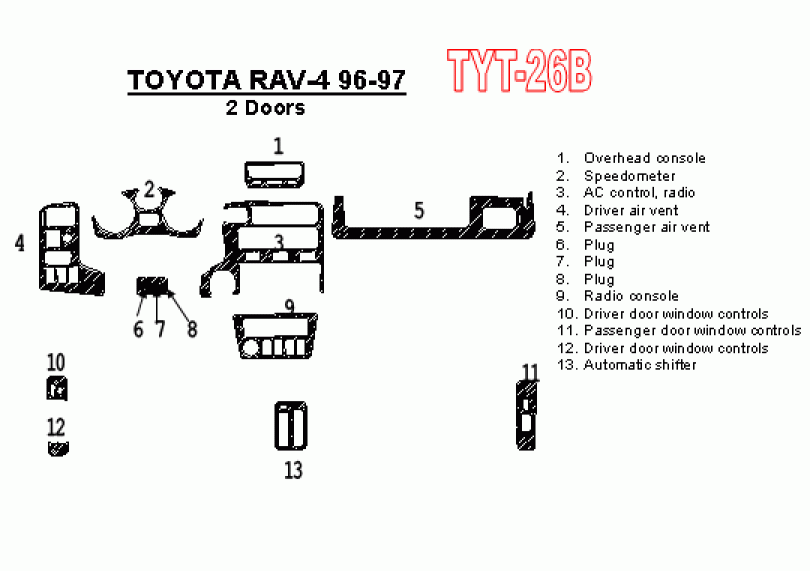 TOYOTA RAV-4 96-97
2 Doors

TYT-26B

1
2
3
4
5
6 7 8
9
10
11
12
13

1. Overhead console
2. Speedometer
3. AC control, radio
4. Driver air vent
5. Passenger air vent
6. Plug
7. Plug
8. Plug
9. Radio console
10. Driver door window controls
11. Passenger door window controls
12. Driver door window controls
13. Automatic shifter