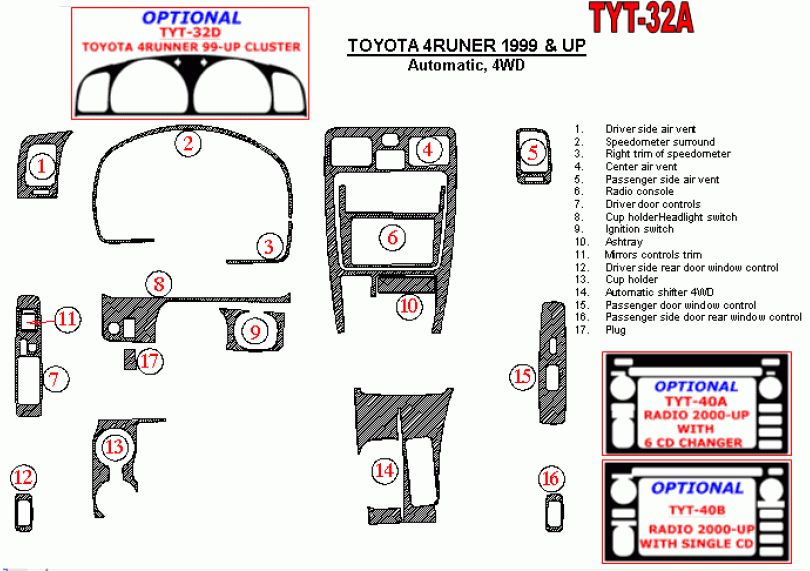 OPTIONAL
TYT-32D
TOYOTA 4RUNNER 99-UP CLUSTER

TYT-32A

TOYOTA 4RUNER 1999 & UP
Automatic, 4WD

1
2
3
4
5
6
7
8
9
10
11
12
13
14
15
16
17

1. Driver side air vent
2. Speedometer surround
3. Right trim of speedometer
4. Center air vent
5. Passenger side air vent
6. Radio console
7. Driver door controls
8. Cup holderHeadlight switch
9. Ignition switch
10. Ashtray
11. Mirrors controls trim
12. Driver side rear door window control
13. Cup holder
14. Automatic shifter 4WD
15. Passenger door window control
16. Passenger side door rear window control
17. Plug

OPTIONAL
TYT-40A
RADIO 2000-UP
WITH
6 CD CHANGER

OPTIONAL
TYT-40B
RADIO 2000-UP
WITH SINGLE CD