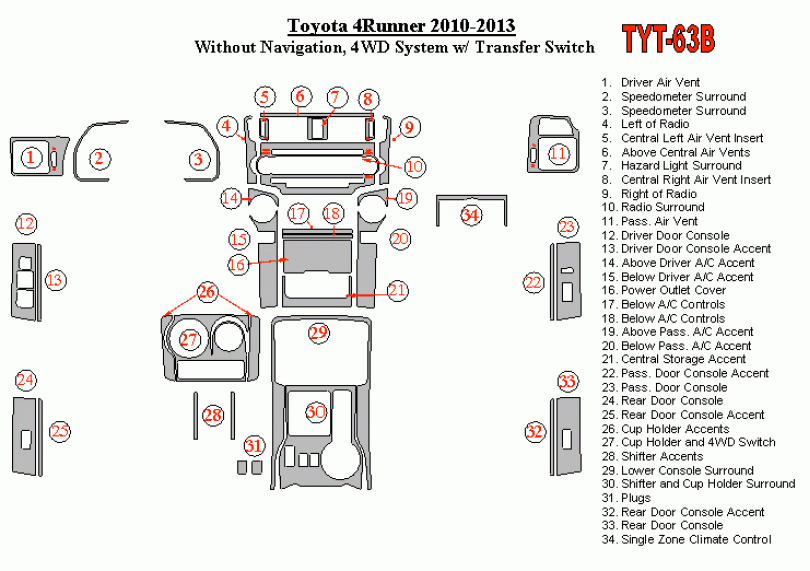 Toyota 4Runner 2010-2013
Without Navigation, 4WD System w/ Transfer Switch

TYT-63B

1 2 3 4 5 6 7 8 9 10 11 12 13 14 15 16 17 18 19 20 21 22 23 24 25 26 27 28 29 30 31 32 33 34

1. Driver Air Vent
2. Speedometer Surround
3. Speedometer Surround
4. Left of Radio
5. Central Left Air Vent Insert
6. Above Central Air Vents
7. Hazard Light Surround
8. Central Right Air Vent Insert
9. Right of Radio
10. Radio Surround
11. Pass. Air Vent
12. Driver Door Console
13. Driver Door Console Accent
14. Above Driver A/C Accent
15. Below Driver A/C Accent
16. Power Outlet Cover
17. Below A/C Controls
18. Below A/C Controls
19. Above Pass. A/C Accent
20. Below Pass. A/C Accent
21. Central Storage Accent
22. Pass. Door Console Accent
23. Pass. Door Console
24. Rear Door Console
25. Rear Door Console Accent
26. Cup Holder Accents
27. Cup Holder and 4WD Switch
28. Shifter Accents
29. Lower Console Surround
30. Shifter and Cup Holder Surround
31. Plugs
32. Rear Door Console Accent
33. Rear Door Console
34. Single Zone Climate Control