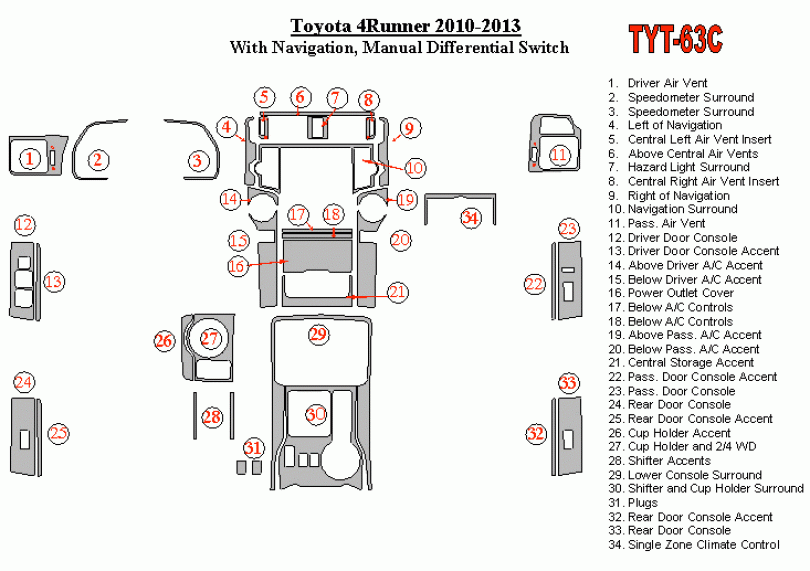 Toyota 4Runner 2010-2013
With Navigation, Manual Differential Switch

TYT-63C

1 2 3 4 5 6 7 8 9 10 11 12 13 14 15 16 17 18 19 20 21 22 23 24 25 26 27 28 29 30 31 32 33 34

1. Driver Air Vent
2. Speedometer Surround
3. Speedometer Surround
4. Left of Navigation
5. Central Left Air Vent Insert
6. Above Central Air Vents
7. Hazard Light Surround
8. Central Right Air Vent Insert
9. Right of Navigation
10. Navigation Surround
11. Pass. Air Vent
12. Driver Door Console
13. Driver Door Console Accent
14. Above Driver A/C Accent
15. Below Driver A/C Accent
16. Power Outlet Cover
17. Below A/C Controls
18. Below A/C Controls
19. Above Pass. A/C Accent
20. Below Pass. A/C Accent
21. Central Storage Accent
22. Pass. Door Console Accent
23. Pass. Door Console
24. Rear Door Console
25. Rear Door Console Accent
26. Cup Holder Accent
27. Cup Holder and 2/4 WD
28. Shifter Accents
29. Lower Console Surround
30. Shifter and Cup Holder Surround
31. Plugs
32. Rear Door Console Accent
33. Rear Door Console
34. Single Zone Climate Control