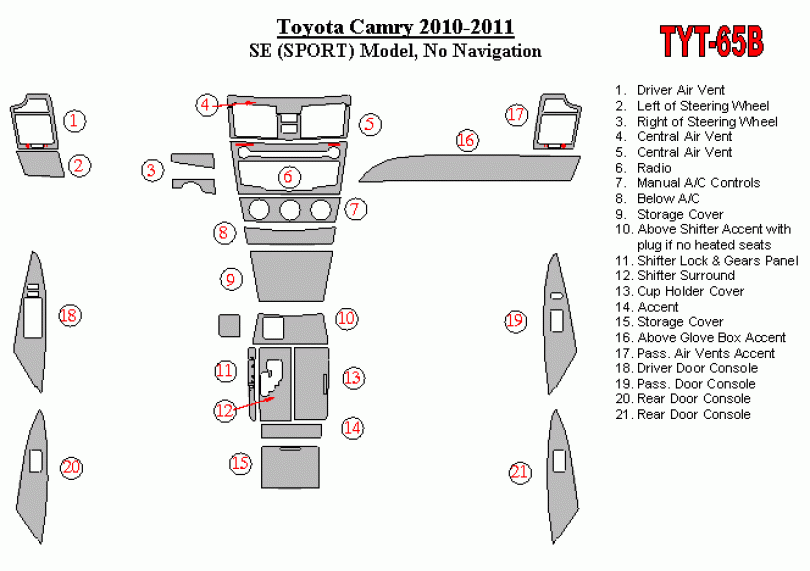 Toyota Camry 2010-2011
SE (SPORT) Model, No Navigation

TYT-65B

1
2
3
4
5
6
7
8
9
10
11
12
13
14
15
16
17
18
19
20
21

1. Driver Air Vent
2. Left of Steering Wheel
3. Right of Steering Wheel
4. Central Air Vent
5. Central Air Vent
6. Radio
7. Manual A/C Controls
8. Below A/C
9. Storage Cover
10. Above Shifter Accent with plug if no heated seats
11. Shifter Lock & Gears Panel
12. Shifter Surround
13. Cup Holder Cover
14. Accent
15. Storage Cover
16. Above Glove Box Accent
17. Pass. Air Vents Accent
18. Driver Door Console
19. Pass. Door Console
20. Rear Door Console
21. Rear Door Console