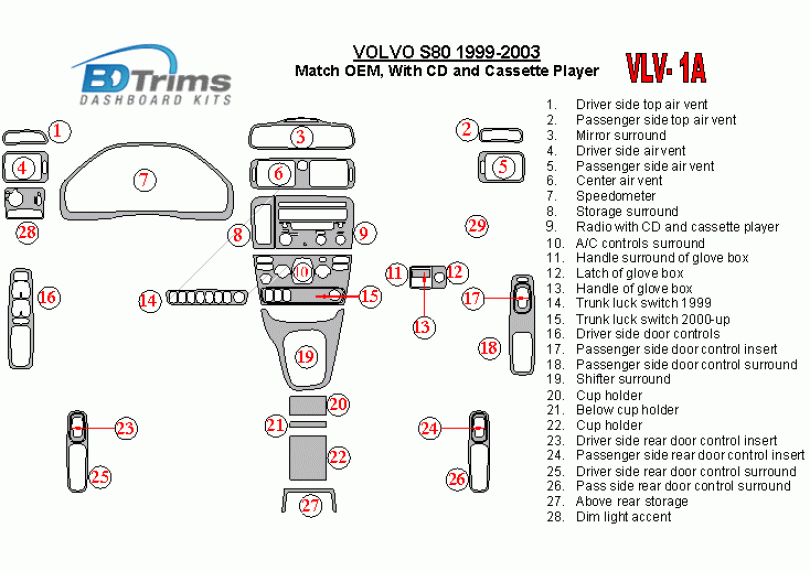 BD Trims
DASHBOARD KITS

VOLVO S80 1999-2003
Match OEM, With CD and Cassette Player

VLV- 1A

1
2
3
4
5
6
7
8
9
10
11
12
13
14
15
16
17
18
19
20
21
22
23
24
25
26
27
28
29

1. Driver side top air vent
2. Passenger side top air vent
3. Mirror surround
4. Driver side air vent
5. Passenger side air vent
6. Center air vent
7. Speedometer
8. Storage surround
9. Radio with CD and cassette player
10. A/C controls surround
11. Handle surround of glove box
12. Latch of glove box
13. Handle of glove box
14. Trunk luck switch 1999
15. Trunk luck switch 2000-up
16. Driver side door controls
17. Passenger side door control insert
18. Passenger side door control surround
19. Shifter surround
20. Cup holder
21. Below cup holder
22. Cup holder
23. Driver side rear door control insert
24. Passenger side rear door control insert
25. Driver side rear door control surround
26. Pass side rear door control surround
27. Above rear storage
28. Dim light accent