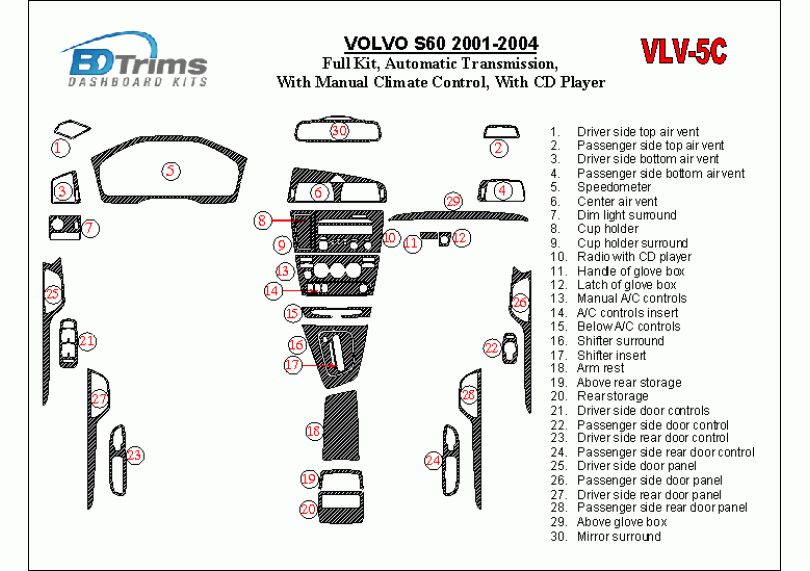 BD Trims
DASHBOARD KITS

VOLVO S60 2001-2004
Full Kit, Automatic Transmission,
With Manual Climate Control, With CD Player

VLV-5C

1 2 3 4 5 6 7 8 9 10 11 12 13 14 15 16 17 18 19 20 21 22 23 24 25 26 27 28 29 30

1. Driver side top air vent
2. Passenger side top air vent
3. Driver side bottom air vent
4. Passenger side bottom air vent
5. Speedometer
6. Center air vent
7. Dim light surround
8. Cup holder
9. Cup holder surround
10. Radio with CD player
11. Handle of glove box
12. Latch of glove box
13. Manual A/C controls
14. A/C controls insert
15. Below A/C controls
16. Shifter surround
17. Shifter insert
18. Arm rest
19. Above rear storage
20. Rear storage
21. Driver side door controls
22. Passenger side door control
23. Driver side rear door control
24. Passenger side rear door control
25. Driver side door panel
26. Passenger side door panel
27. Driver side rear door panel
28. Passenger side rear door panel
29. Above glove box
30. Mirror surround