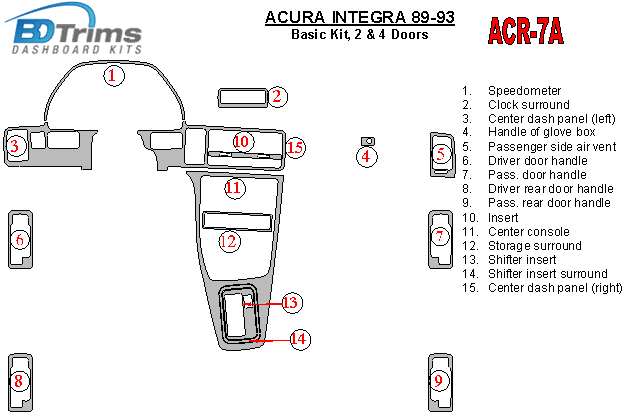 BDTrims
DASHBOARD KITS

ACURA INTEGRA 89-93
Basic Kit, 2 & 4 Doors

ACR-7A

1
2
3
10
15
4
5
11
6
12
7
13
14
8
9

1. Speedometer
2. Clock surround
3. Center dash panel (left)
4. Handle of glove box
5. Passenger side air vent
6. Driver door handle
7. Pass. door handle
8. Driver rear door handle
9. Pass. rear door handle
10. Insert
11. Center console
12. Storage surround
13. Shifter insert
14. Shifter insert surround
15. Center dash panel (right)