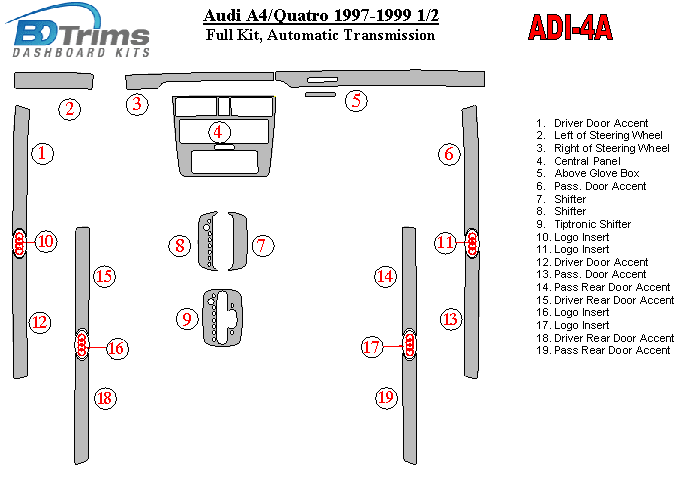 BD Trims
DASHBOARD KITS

Audi A4/Quatro 1997-1999 1/2
Full Kit, Automatic Transmission

ADI-4A

2
3
5
4
1
6
10
11
8
7
15
14
9
12
13
16
17
18
19

1. Driver Door Accent
2. Left of Steering Wheel
3. Right of Steering Wheel
4. Central Panel
5. Above Glove Box
6. Pass. Door Accent
7. Shifter
8. Shifter
9. Tiptronic Shifter
10. Logo Insert
11. Logo Insert
12. Driver Door Accent
13. Pass. Door Accent
14. Pass Rear Door Accent
15. Driver Rear Door Accent
16. Logo Insert
17. Logo Insert
18. Driver Rear Door Accent
19. Pass Rear Door Accent