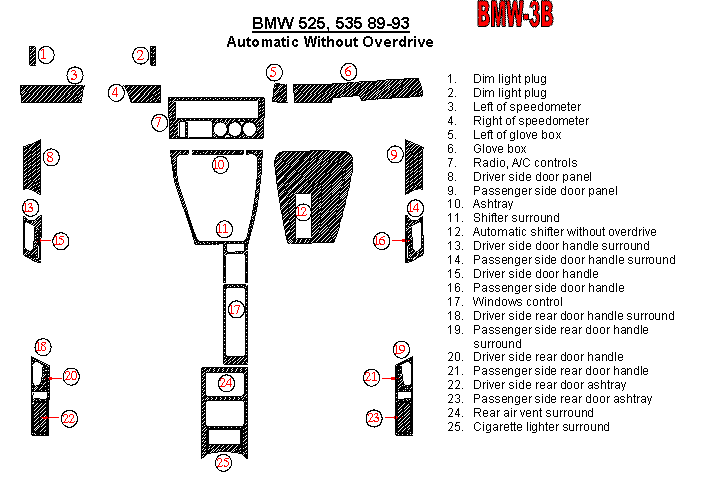 BMW 525, 535 89-93
Automatic Without Overdrive

BMW-3B

1
2
3
4
5
6
7
8
9
10
11
12
13
14
15
16
17
18
19
20
21
22
23
24
25

1. Dim light plug
2. Dim light plug
3. Left of speedometer
4. Right of speedometer
5. Left of glove box
6. Glove box
7. Radio, A/C controls
8. Driver side door panel
9. Passenger side door panel
10. Ashtray
11. Shifter surround
12. Automatic shifter without overdrive
13. Driver side door handle surround
14. Passenger side door handle surround
15. Driver side door handle
16. Passenger side door handle
17. Windows control
18. Driver side rear door handle surround
19. Passenger side rear door handle surround
20. Driver side rear door handle
21. Passenger side rear door handle
22. Driver side rear door ashtray
23. Passenger side rear door ashtray
24. Rear air vent surround
25. Cigarette lighter surround