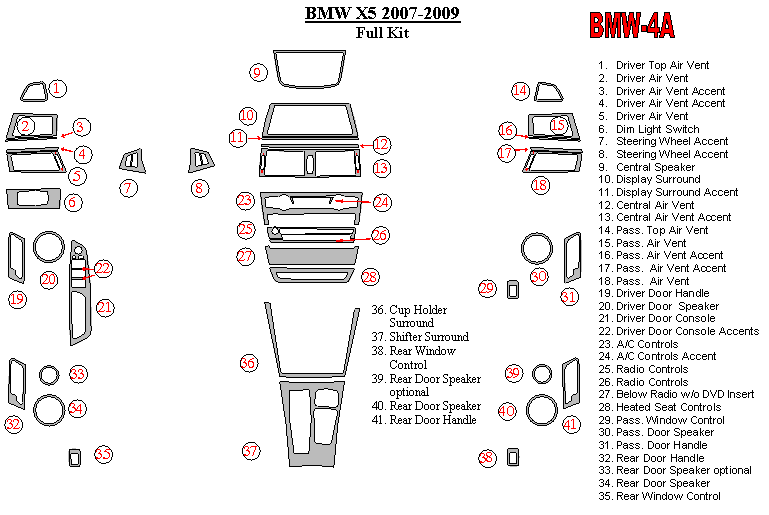 BMW X5 2007-2009
Full Kit

BMW-4A

1
2
3
4
5
6
7
8
9
10
11
12
13
14
15
16
17
18
19
20
21
22
23
24
25
26
27
28
29
30
31
32
33
34
35
36
37
38
39
40
41

36. Cup Holder Surround
37. Shifter Surround
38. Rear Window Control
39. Rear Door Speaker optional
40. Rear Door Speaker
41. Rear Door Handle

1. Driver Top Air Vent
2. Driver Air Vent
3. Driver Air Vent Accent
4. Driver Air Vent Accent
5. Driver Air Vent
6. Dim Light Switch
7. Steering Wheel Accent
8. Steering Wheel Accent
9. Central Speaker
10. Display Surround
11. Display Surround Accent
12. Central Air Vent
13. Central Air Vent Accent
14. Pass. Top Air Vent
15. Pass. Air Vent
16. Pass. Air Vent Accent
17. Pass. Air Vent Accent
18. Pass. Air Vent
19. Driver Door Handle
20. Driver Door Speaker
21. Driver Door Console
22. Driver Door Console Accents
23. A/C Controls
24. A/C Controls Accent
25. Radio Controls
26. Radio Controls
27. Below Radio w/o DVD Insert
28. Heated Seat Controls
29. Pass. Window Control
30. Pass. Door Speaker
31. Pass. Door Handle
32. Rear Door Handle
33. Rear Door Speaker optional
34. Rear Door Speaker
35. Rear Window Control