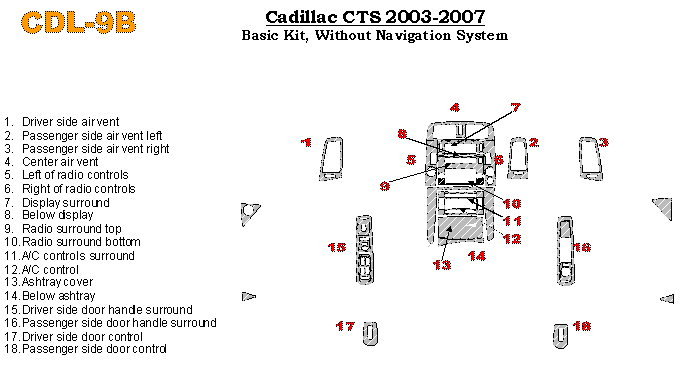 CDL-9B

Cadillac CTS 2003-2007
Basic Kit, Without Navigation System

1. Driver side air vent
2. Passenger side air vent left
3. Passenger side air vent right
4. Center air vent
5. Left of radio controls
6. Right of radio controls
7. Display surround
8. Below display
9. Radio surround top
10. Radio surround bottom
11. A/C controls surround
12. A/C control
13. Ashtray cover
14. Below ashtray
15. Driver side door handle surround
16. Passenger side door handle surround
17. Driver side door control
18. Passenger side door control

4
7
1
8
2
3
5
6
9
10
11
12
15
16
13
14
17
18