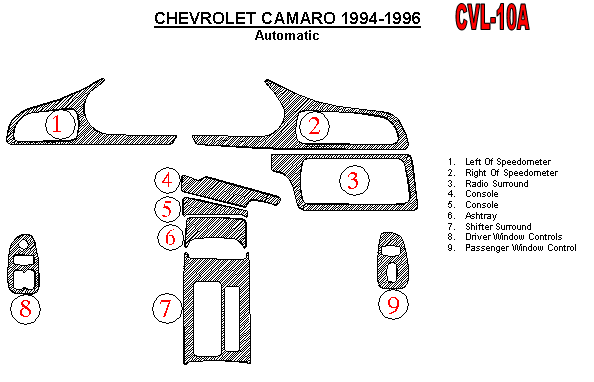 CHEVROLET CAMARO 1994-1996
Automatic

CVL-10A

1
2
3
4
5
6
7
8
9

1. Left Of Speedometer
2. Right Of Speedometer
3. Radio Surround
4. Console
5. Console
6. Ashtray
7. Shifter Surround
8. Driver Window Controls
9. Passenger Window Control