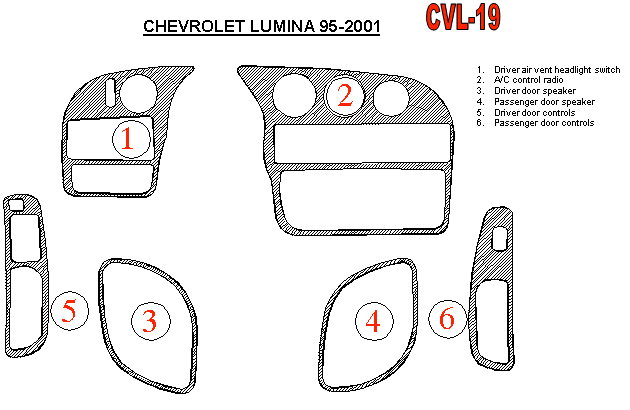 CHEVROLET LUMINA 95-2001

CVL-19

1. Driver air vent headlight switch
2. A/C control radio
3. Driver door speaker
4. Passenger door speaker
5. Driver door controls
6. Passenger door controls

1

2

5

3

4

6