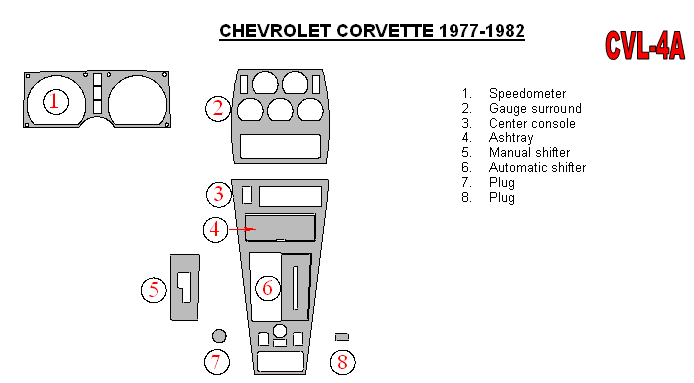 CHEVROLET CORVETTE 1977-1982

CVL-4A

1
2
3
4
5
6
7
8

1. Speedometer
2. Gauge surround
3. Center console
4. Ashtray
5. Manual shifter
6. Automatic shifter
7. Plug
8. Plug