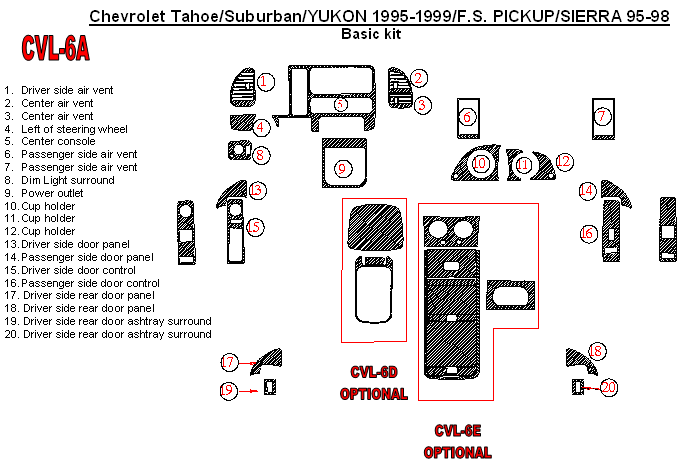 Chevrolet Tahoe/Suburban/YUKON 1995-1999/F.S. PICKUP/SIERRA 95-98
Basic kit

CVL-6A

1. Driver side air vent
2. Center air vent
3. Center air vent
4. Left of steering wheel
5. Center console
6. Passenger side air vent
7. Passenger side air vent
8. Dim Light surround
9. Power outlet
10. Cup holder
11. Cup holder
12. Cup holder
13. Driver side door panel
14. Passenger side door panel
15. Driver side door control
16. Passenger side door control
17. Driver side rear door panel
18. Driver side rear door panel
19. Driver side rear door ashtray surround
20. Driver side rear door ashtray surround

1
2
3
5
4
6
7
8
9
10
11
12
13
14
15
16
17
18
19
20

CVL-6D
OPTIONAL

CVL-6E
OPTIONAL