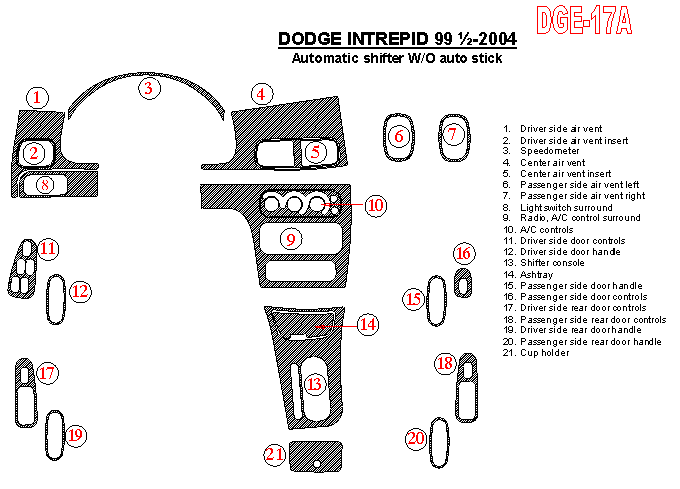 DGE-17A

DODGE INTREPID 99 ½-2004
Automatic shifter W/O auto stick

1
3
4
2
5
6
7
8
10
9
11
12
16
15
14
17
13
18
19
20
21

1. Driver side air vent
2. Driver side air vent insert
3. Speedometer
4. Center air vent
5. Center air vent insert
6. Passenger side air vent left
7. Passenger side air vent right
8. Light switch surround
9. Radio, A/C control surround
10. A/C controls
11. Driver side door controls
12. Driver side door handle
13. Shifter console
14. Ashtray
15. Passenger side door handle
16. Passenger side door controls
17. Driver side rear door controls
18. Passenger side rear door controls
19. Driver side rear door handle
20. Passenger side rear door handle
21. Cup holder