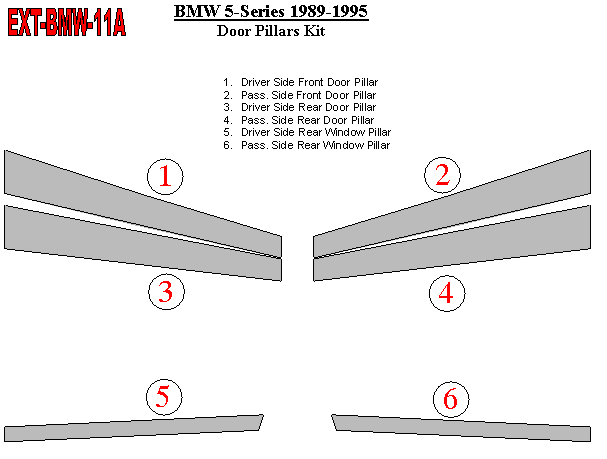 EXT-BMW-11A

BMW 5-Series 1989-1995
Door Pillars Kit

1. Driver Side Front Door Pillar
2. Pass. Side Front Door Pillar
3. Driver Side Rear Door Pillar
4. Pass. Side Rear Door Pillar
5. Driver Side Rear Window Pillar
6. Pass. Side Rear Window Pillar

1

2

3

4

5

6