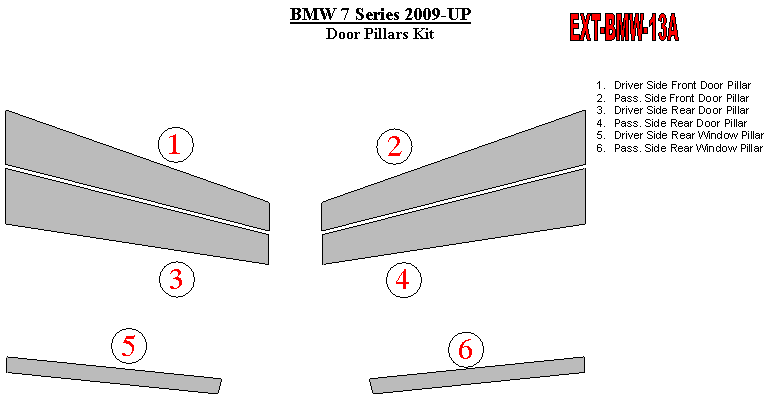 BMW 7 Series 2009-UP
Door Pillars Kit

EXT-BMW-13A

1. Driver Side Front Door Pillar
2. Pass. Side Front Door Pillar
3. Driver Side Rear Door Pillar
4. Pass. Side Rear Door Pillar
5. Driver Side Rear Window Pillar
6. Pass. Side Rear Window Pillar

1

2

3

4

5

6