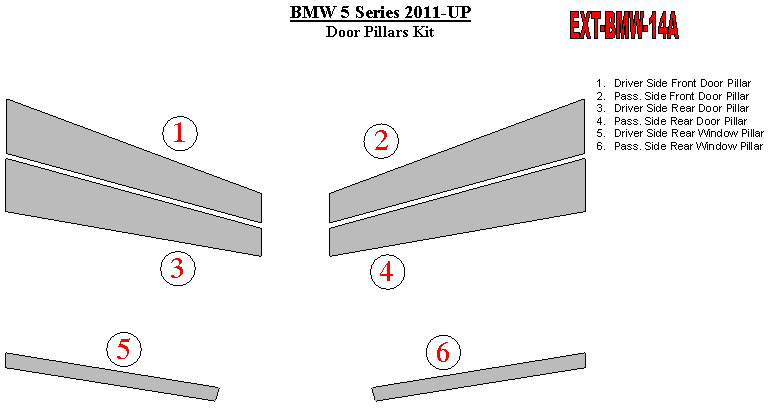 BMW 5 Series 2011-UP
Door Pillars Kit

EXT-BMW-14A

1. Driver Side Front Door Pillar
2. Pass. Side Front Door Pillar
3. Driver Side Rear Door Pillar
4. Pass. Side Rear Door Pillar
5. Driver Side Rear Window Pillar
6. Pass. Side Rear Window Pillar

1

2

3

4

5

6