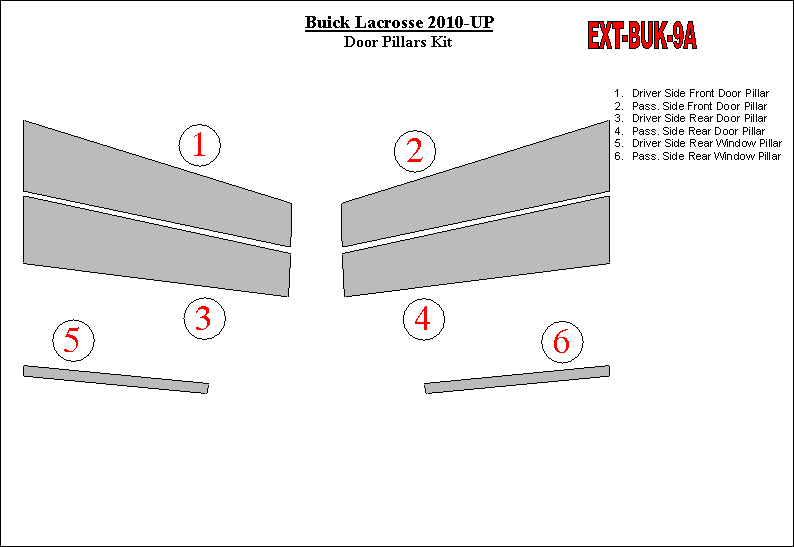 Buick Lacrosse 2010-UP
Door Pillars Kit

EXT-BUK-9A

1. Driver Side Front Door Pillar
2. Pass. Side Front Door Pillar
3. Driver Side Rear Door Pillar
4. Pass. Side Rear Door Pillar
5. Driver Side Rear Window Pillar
6. Pass. Side Rear Window Pillar

1

2

3

4

5

6