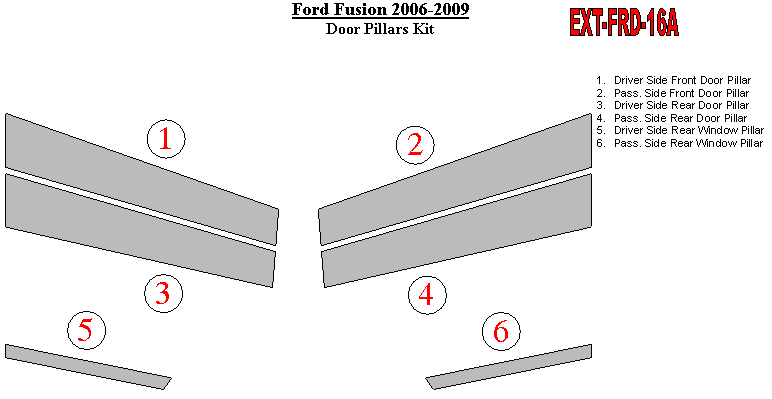 Ford Fusion 2006-2009
Door Pillars Kit

EXT-FRD-16A

1. Driver Side Front Door Pillar
2. Pass. Side Front Door Pillar
3. Driver Side Rear Door Pillar
4. Pass. Side Rear Door Pillar
5. Driver Side Rear Window Pillar
6. Pass. Side Rear Window Pillar

1

2

3

4

5

6