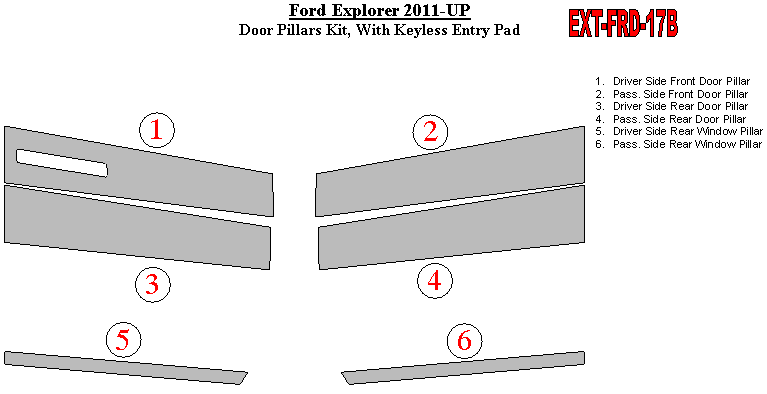 Ford Explorer 2011-UP
Door Pillars Kit, With Keyless Entry Pad

EXT-FRD-17B

1. Driver Side Front Door Pillar
2. Pass. Side Front Door Pillar
3. Driver Side Rear Door Pillar
4. Pass. Side Rear Door Pillar
5. Driver Side Rear Window Pillar
6. Pass. Side Rear Window Pillar

1

2

3

4

5

6