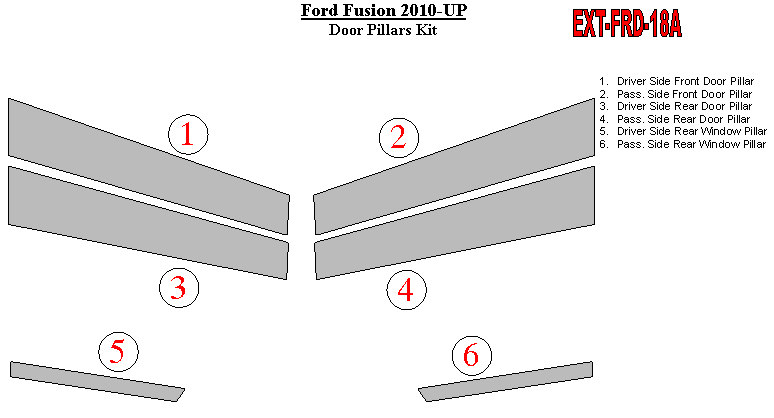 Ford Fusion 2010-UP
Door Pillars Kit

EXT-FRD-18A

1. Driver Side Front Door Pillar
2. Pass. Side Front Door Pillar
3. Driver Side Rear Door Pillar
4. Pass. Side Rear Door Pillar
5. Driver Side Rear Window Pillar
6. Pass. Side Rear Window Pillar

1

2

3

4

5

6