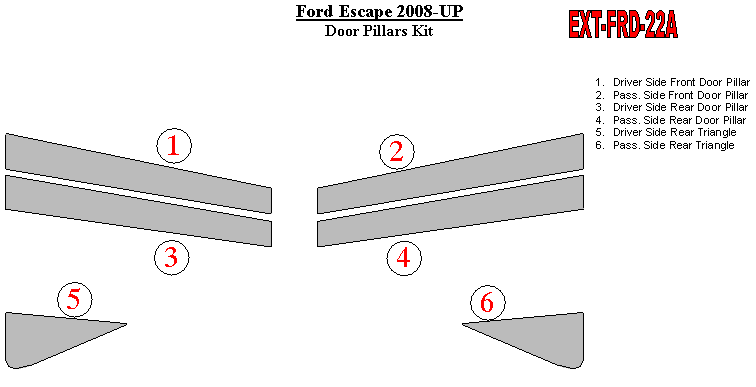 Ford Escape 2008-UP
Door Pillars Kit

EXT-FRD-22A

1. Driver Side Front Door Pillar
2. Pass. Side Front Door Pillar
3. Driver Side Rear Door Pillar
4. Pass. Side Rear Door Pillar
5. Driver Side Rear Triangle
6. Pass. Side Rear Triangle

1
2
3
4
5
6