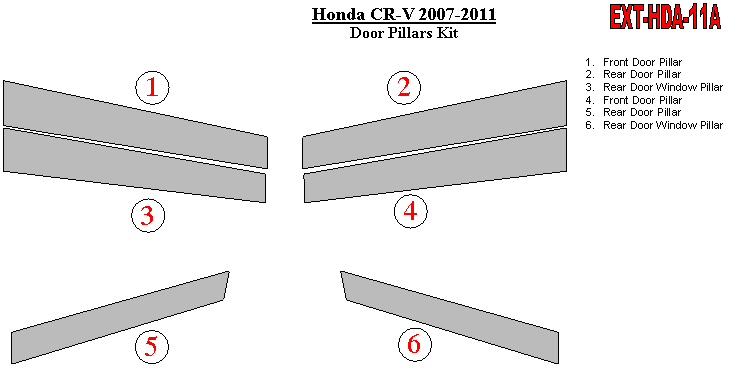 Honda CR-V 2007-2011
Door Pillars Kit

EXT-HDA-11A

1. Front Door Pillar
2. Rear Door Pillar
3. Rear Door Window Pillar
4. Front Door Pillar
5. Rear Door Pillar
6. Rear Door Window Pillar

1

2

3

4

5

6