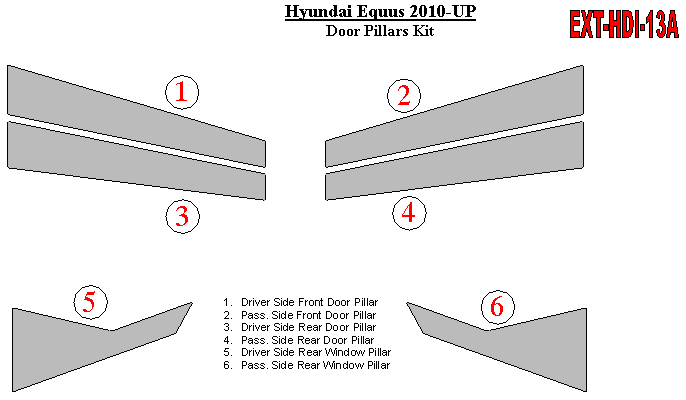 Hyundai Equus 2010-UP
Door Pillars Kit

EXT-HDI-13A

1

2

3

4

5

6

1. Driver Side Front Door Pillar
2. Pass. Side Front Door Pillar
3. Driver Side Rear Door Pillar
4. Pass. Side Rear Door Pillar
5. Driver Side Rear Window Pillar
6. Pass. Side Rear Window Pillar