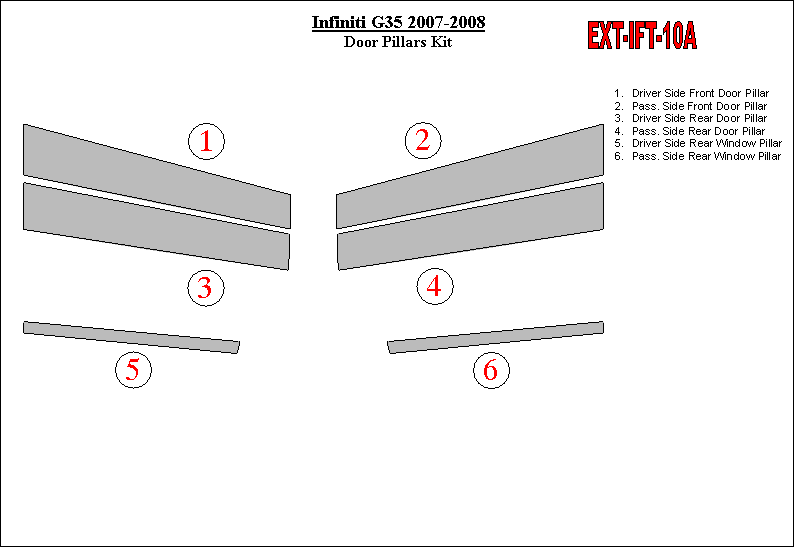 Infiniti G35 2007-2008
Door Pillars Kit

EXT-IFT-10A

1. Driver Side Front Door Pillar
2. Pass. Side Front Door Pillar
3. Driver Side Rear Door Pillar
4. Pass. Side Rear Door Pillar
5. Driver Side Rear Window Pillar
6. Pass. Side Rear Window Pillar

1

2

3

4

5

6