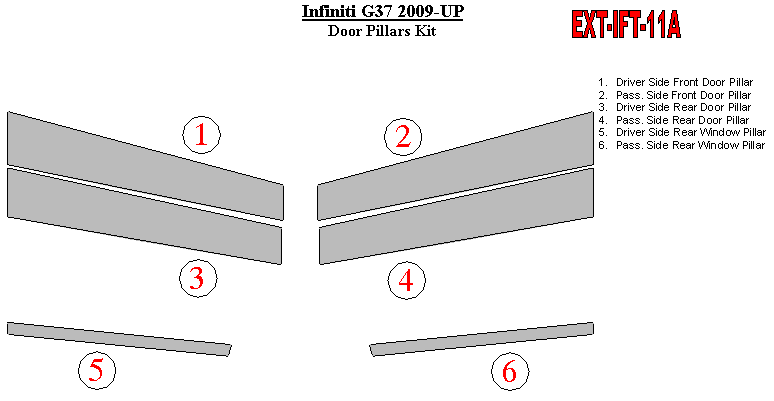 Infiniti G37 2009-UP
Door Pillars Kit

EXT-IFT-11A

1. Driver Side Front Door Pillar
2. Pass. Side Front Door Pillar
3. Driver Side Rear Door Pillar
4. Pass. Side Rear Door Pillar
5. Driver Side Rear Window Pillar
6. Pass. Side Rear Window Pillar

1

2

3

4

5

6