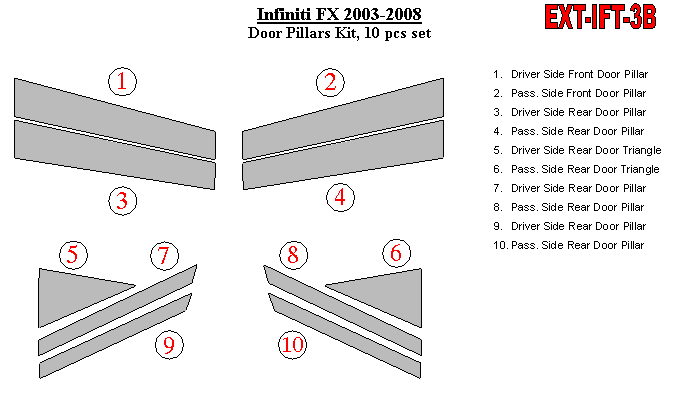 Infiniti FX 2003-2008
Door Pillars Kit, 10 pcs set

EXT-IFT-3B

1
2
3
4
5
7
8
6
9
10

1. Driver Side Front Door Pillar
2. Pass. Side Front Door Pillar
3. Driver Side Rear Door Pillar
4. Pass. Side Rear Door Pillar
5. Driver Side Rear Door Triangle
6. Pass. Side Rear Door Triangle
7. Driver Side Rear Door Pillar
8. Pass. Side Rear Door Pillar
9. Driver Side Rear Door Pillar
10. Pass. Side Rear Door Pillar