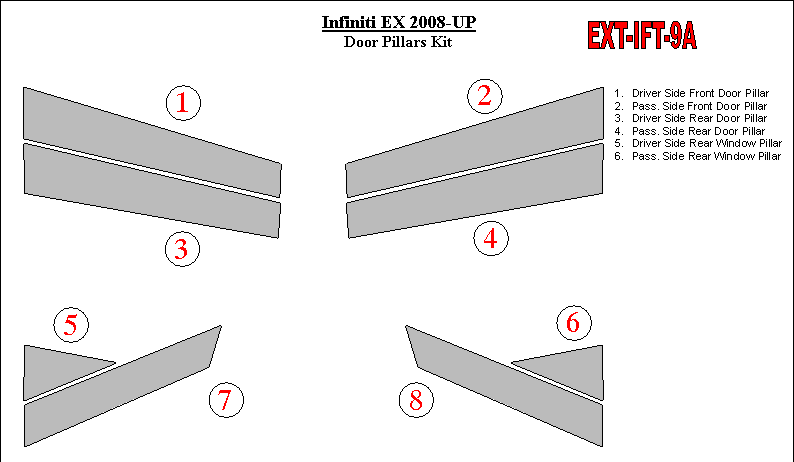 Infiniti EX 2008-UP
Door Pillars Kit

EXT-IFT-9A

1. Driver Side Front Door Pillar
2. Pass. Side Front Door Pillar
3. Driver Side Rear Door Pillar
4. Pass. Side Rear Door Pillar
5. Driver Side Rear Window Pillar
6. Pass. Side Rear Window Pillar

1
2
3
4
5
6
7
8