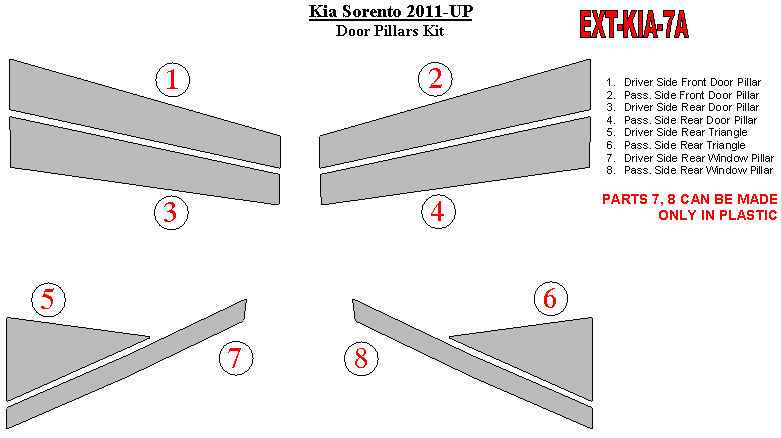 Kia Sorento 2011-UP
Door Pillars Kit

EXT-KIA-7A

1

2

3

4

1. Driver Side Front Door Pillar
2. Pass. Side Front Door Pillar
3. Driver Side Rear Door Pillar
4. Pass. Side Rear Door Pillar
5. Driver Side Rear Triangle
6. Pass. Side Rear Triangle
7. Driver Side Rear Window Pillar
8. Pass. Side Rear Window Pillar

PARTS 7, 8 CAN BE MADE ONLY IN PLASTIC

5

6

7

8