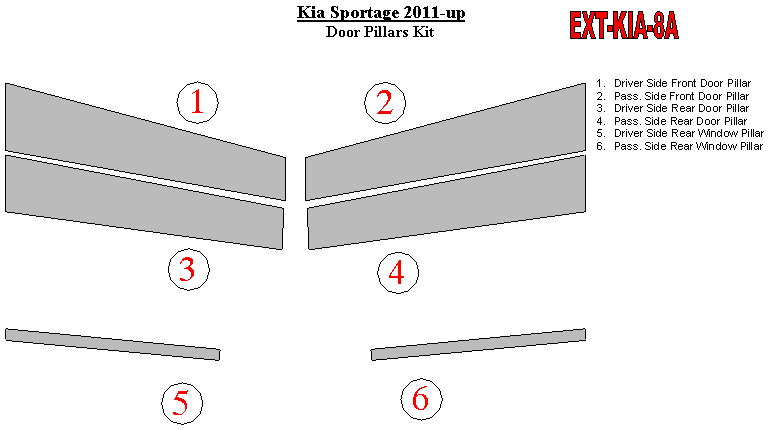 Kia Sportage 2011-up
Door Pillars Kit

EXT-KIA-8A

1
2
3
4
5
6

1. Driver Side Front Door Pillar
2. Pass. Side Front Door Pillar
3. Driver Side Rear Door Pillar
4. Pass. Side Rear Door Pillar
5. Driver Side Rear Window Pillar
6. Pass. Side Rear Window Pillar