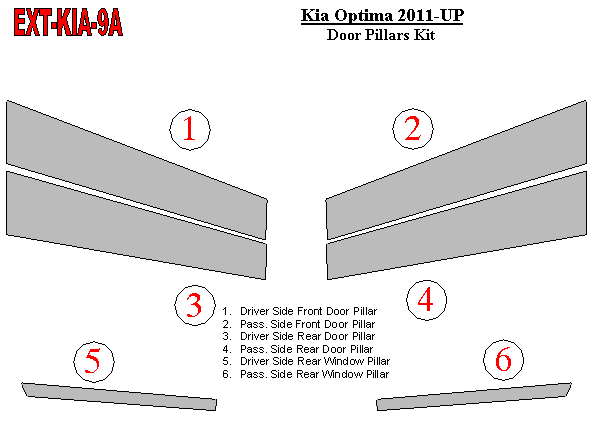 EXT-KIA-9A

Kia Optima 2011-UP
Door Pillars Kit

1

2

3

4

1. Driver Side Front Door Pillar
2. Pass. Side Front Door Pillar
3. Driver Side Rear Door Pillar
4. Pass. Side Rear Door Pillar
5. Driver Side Rear Window Pillar
6. Pass. Side Rear Window Pillar

5

6