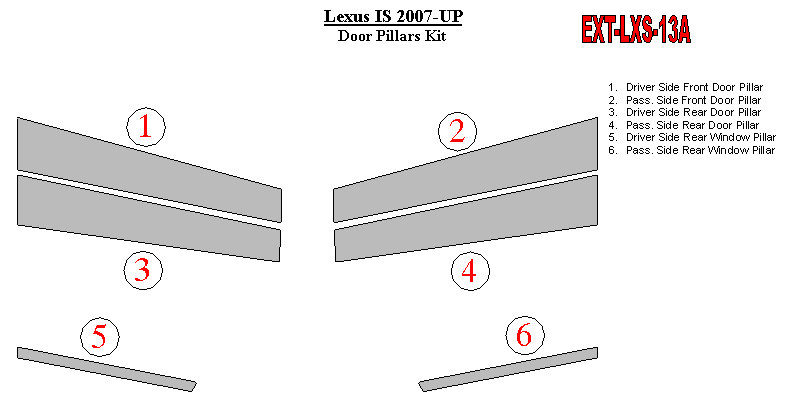 Lexus IS 2007-UP
Door Pillars Kit

EXT-LXS-13A

1. Driver Side Front Door Pillar
2. Pass. Side Front Door Pillar
3. Driver Side Rear Door Pillar
4. Pass. Side Rear Door Pillar
5. Driver Side Rear Window Pillar
6. Pass. Side Rear Window Pillar

1

2

3

4

5

6