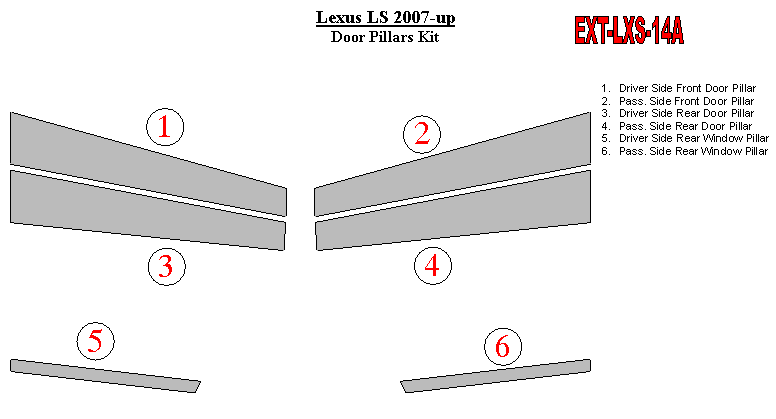 Lexus LS 2007-up
Door Pillars Kit

EXT-LXS-14A

1. Driver Side Front Door Pillar
2. Pass. Side Front Door Pillar
3. Driver Side Rear Door Pillar
4. Pass. Side Rear Door Pillar
5. Driver Side Rear Window Pillar
6. Pass. Side Rear Window Pillar

1

2

3

4

5

6