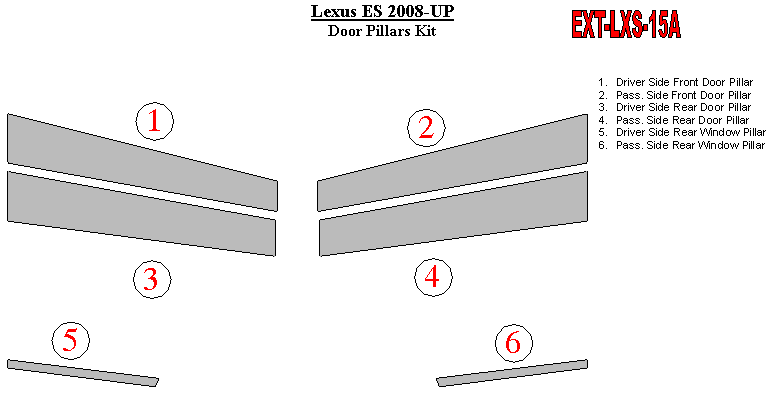 Lexus ES 2008-UP
Door Pillars Kit

EXT-LXS-15A

1. Driver Side Front Door Pillar
2. Pass. Side Front Door Pillar
3. Driver Side Rear Door Pillar
4. Pass. Side Rear Door Pillar
5. Driver Side Rear Window Pillar
6. Pass. Side Rear Window Pillar

1

2

3

4

5

6