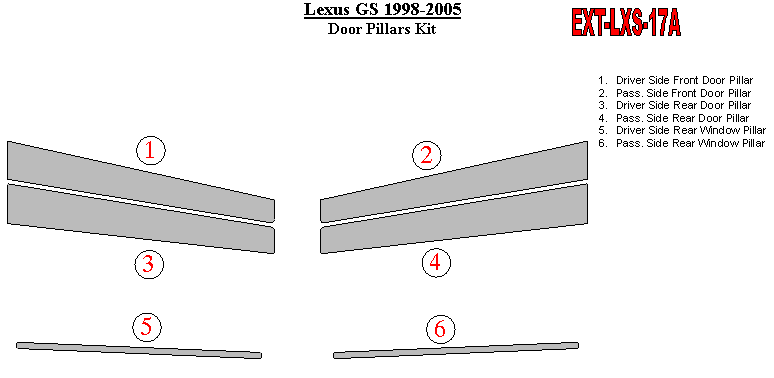 Lexus GS 1998-2005
Door Pillars Kit

EXT-LXS-17A

1. Driver Side Front Door Pillar
2. Pass. Side Front Door Pillar
3. Driver Side Rear Door Pillar
4. Pass. Side Rear Door Pillar
5. Driver Side Rear Window Pillar
6. Pass. Side Rear Window Pillar

1

2

3

4

5

6