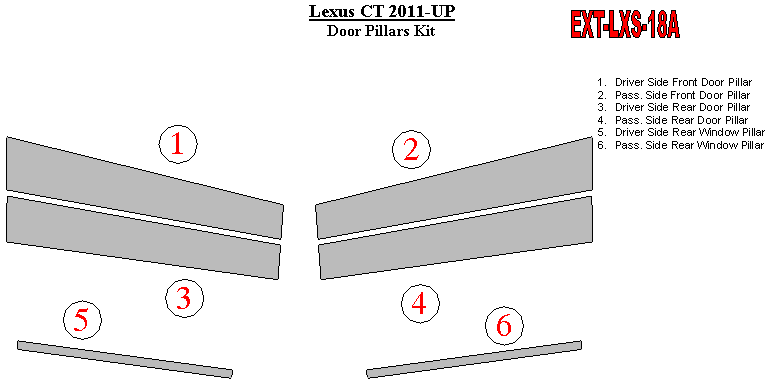 Lexus CT 2011-UP
Door Pillars Kit

EXT-LXS-18A

1. Driver Side Front Door Pillar
2. Pass. Side Front Door Pillar
3. Driver Side Rear Door Pillar
4. Pass. Side Rear Door Pillar
5. Driver Side Rear Window Pillar
6. Pass. Side Rear Window Pillar

1

2

3

4

5

6