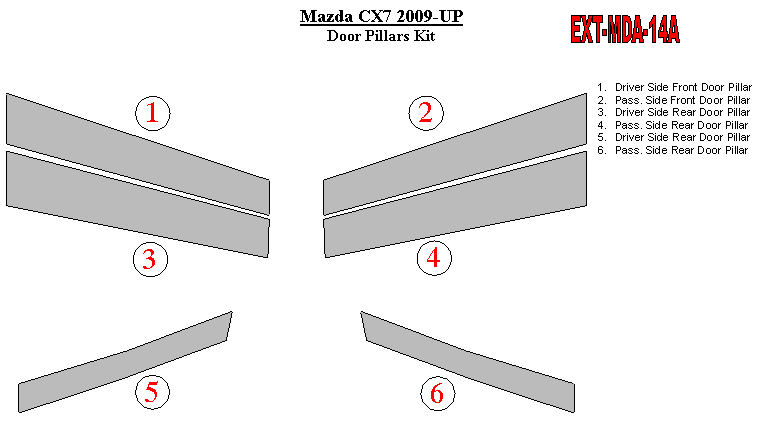 Mazda CX7 2009-UP
Door Pillars Kit

EXT-MDA-14A

1. Driver Side Front Door Pillar
2. Pass. Side Front Door Pillar
3. Driver Side Rear Door Pillar
4. Pass. Side Rear Door Pillar
5. Driver Side Rear Door Pillar
6. Pass. Side Rear Door Pillar

1
2
3
4
5
6