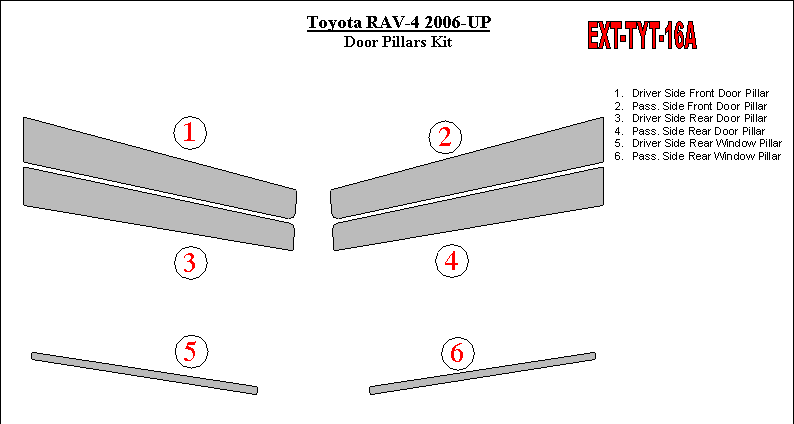 Toyota RAV-4 2006-UP
Door Pillars Kit

EXT-TYT-16A

1. Driver Side Front Door Pillar
2. Pass. Side Front Door Pillar
3. Driver Side Rear Door Pillar
4. Pass. Side Rear Door Pillar
5. Driver Side Rear Window Pillar
6. Pass. Side Rear Window Pillar

1

2

3

4

5

6