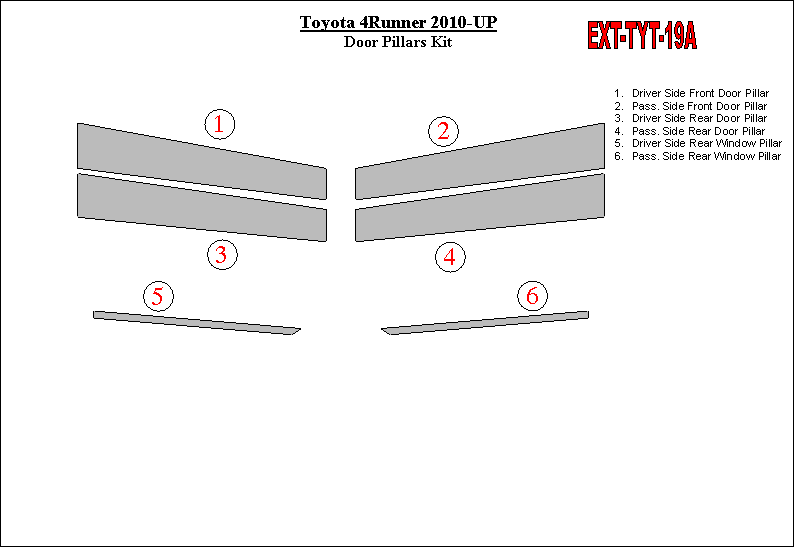 Toyota 4Runner 2010-UP
Door Pillars Kit

EXT-TYT-19A

1. Driver Side Front Door Pillar
2. Pass. Side Front Door Pillar
3. Driver Side Rear Door Pillar
4. Pass. Side Rear Door Pillar
5. Driver Side Rear Window Pillar
6. Pass. Side Rear Window Pillar

1
2
3
4
5
6