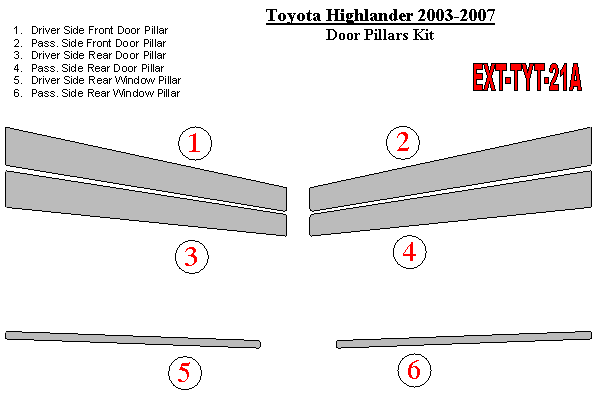 Toyota Highlander 2003-2007
Door Pillars Kit

1. Driver Side Front Door Pillar
2. Pass. Side Front Door Pillar
3. Driver Side Rear Door Pillar
4. Pass. Side Rear Door Pillar
5. Driver Side Rear Window Pillar
6. Pass. Side Rear Window Pillar

EXT-TYT-21A

1
2
3
4
5
6