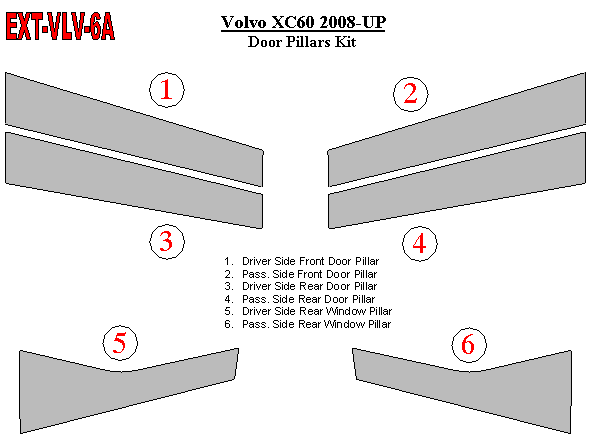 EXT-VLV-6A

Volvo XC60 2008-UP
Door Pillars Kit

1

2

3

4

1. Driver Side Front Door Pillar
2. Pass. Side Front Door Pillar
3. Driver Side Rear Door Pillar
4. Pass. Side Rear Door Pillar
5. Driver Side Rear Window Pillar
6. Pass. Side Rear Window Pillar

5

6