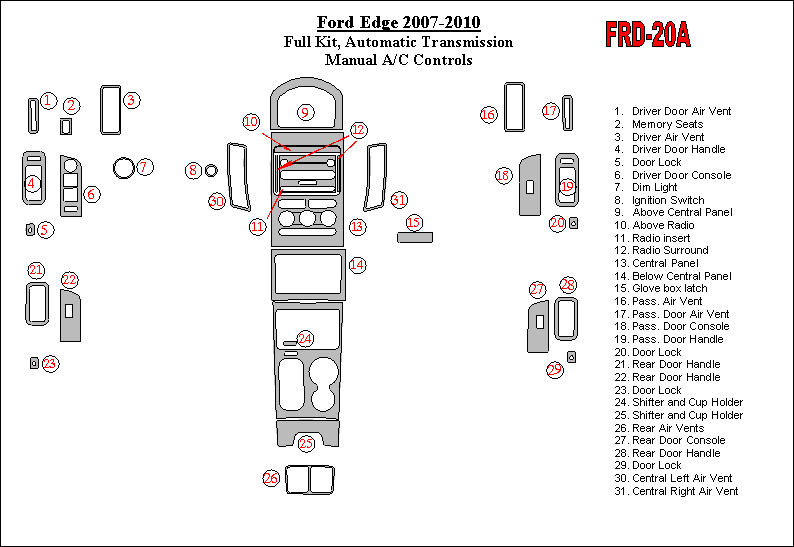 Ford Edge 2007-2010
Full Kit, Automatic Transmission
Manual A/C Controls

FRD-20A

1 2 3 4 5 6 7 8 9 10 11 12 13 14 15 16 17 18 19 20 21 22 23 24 25 26 27 28 29 30 31

1. Driver Door Air Vent
2. Memory Seats
3. Driver Air Vent
4. Driver Door Handle
5. Door Lock
6. Driver Door Console
7. Dim Light
8. Ignition Switch
9. Above Central Panel
10. Above Radio
11. Radio insert
12. Radio Surround
13. Central Panel
14. Below Central Panel
15. Glove box latch
16. Pass. Air Vent
17. Pass. Door Air Vent
18. Pass. Door Console
19. Pass. Door Handle
20. Door Lock
21. Rear Door Handle
22. Rear Door Handle
23. Door Lock
24. Shifter and Cup Holder
25. Shifter and Cup Holder
26. Rear Air Vents
27. Rear Door Console
28. Rear Door Handle
29. Door Lock
30. Central Left Air Vent
31. Central Right Air Vent