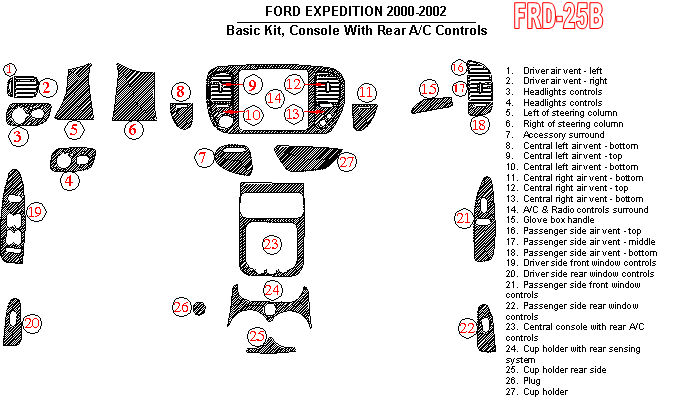 FORD EXPEDITION 2000-2002
Basic Kit, Console With Rear A/C Controls

FRD-25B

1 2 3 4 5 6 7 8 9 10 11 12 13 14 15 16 17 18 19 20 21 22 23 24 25 26 27

1. Driver air vent - left
2. Driver air vent - right
3. Headlights controls
4. Headlights controls
5. Left of steering column
6. Right of steering column
7. Accessory surround
8. Central left air vent - bottom
9. Central left air vent - top
10. Central left air vent - bottom
11. Central right air vent - bottom
12. Central right air vent - top
13. Central right air vent - bottom
14. A/C & Radio controls surround
15. Glove box handle
16. Passenger side air vent - top
17. Passenger side air vent - middle
18. Passenger side air vent - bottom
19. Driver side front window controls
20. Driver side rear window controls
21. Passenger side front window controls
22. Passenger side rear window controls
23. Central console with rear A/C controls
24. Cup holder with rear sensing system
25. Cup holder rear side
26. Plug
27. Cup holder